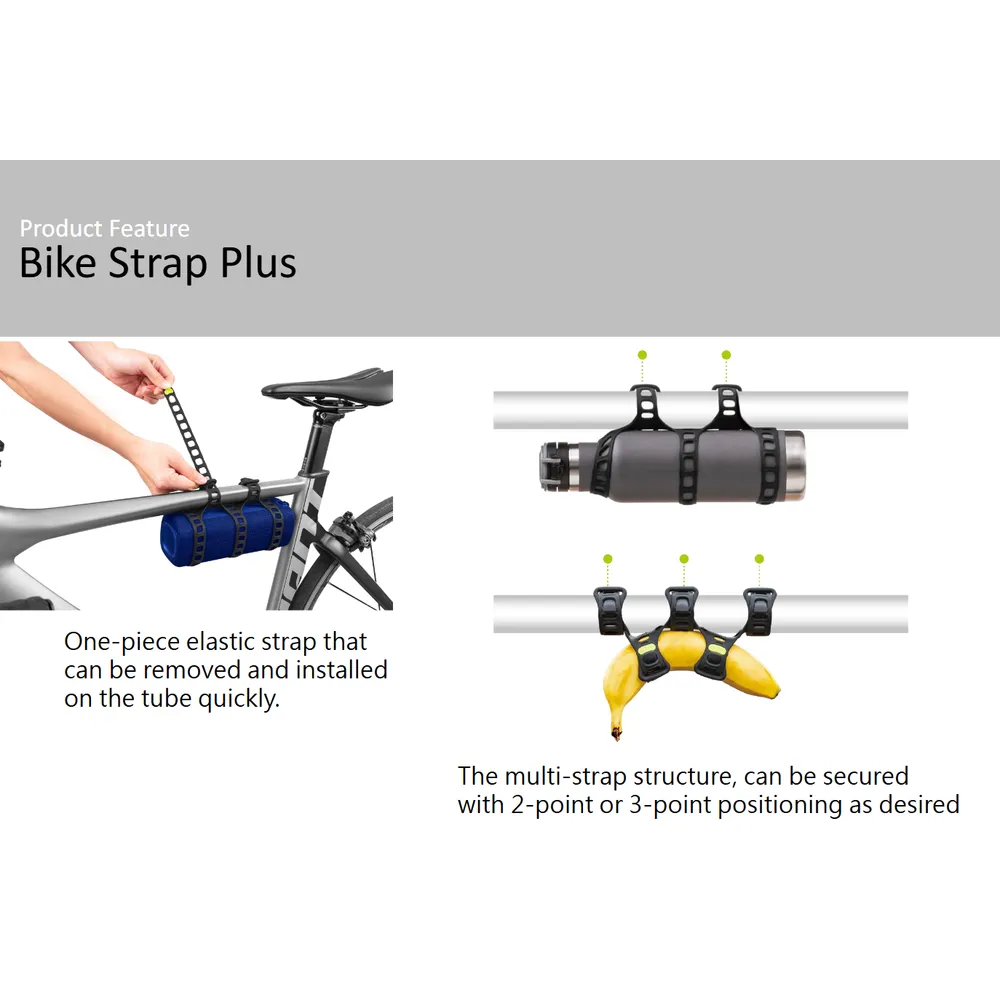 Product Feature
Bike Strap Plus

One-piece elastic strap that can be removed and installed on the tube quickly.

The multi-strap structure, can be secured with 2-point or 3-point positioning as desired