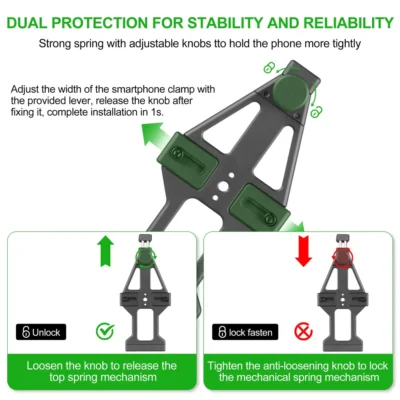 DUAL PROTECTION FOR STABILITY AND RELIABILITY

Strong spring with adjustable knobs tto hold the phone more tightly

Adjust the width of the smartphone clamp with the provided lever, release the knob after fixing it, complete installation in 1s.

Unlock

Loosen the knob to release the top spring mechanism

lock fasten

Tighten the anti-loosening knob to lock the mechanical spring mechanism